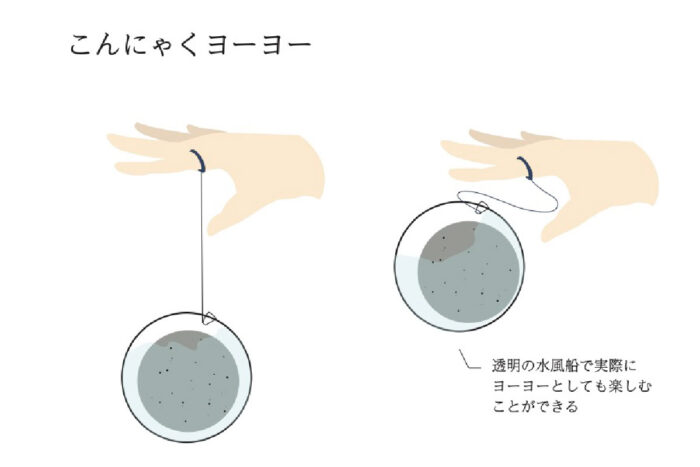 こんにゃくヨーヨー

透明の水風船で実際にヨーヨーとしても楽しむことができる